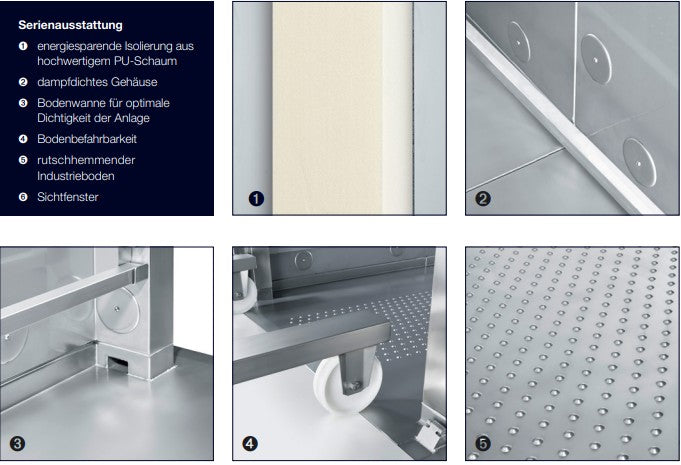 Serienausstattung

❶ energiesparende Isolierung aus hochwertigem PU-Schaum

❷ dampfdichtes Gehäuse

❸ Bodenwanne für optimale Dichtigkeit der Anlage

❹ Bodenbefahrbarkeit

❺ rutschhemmender Industrieboden

❻ Sichtfenster

❶

❷

❸

❹

❺